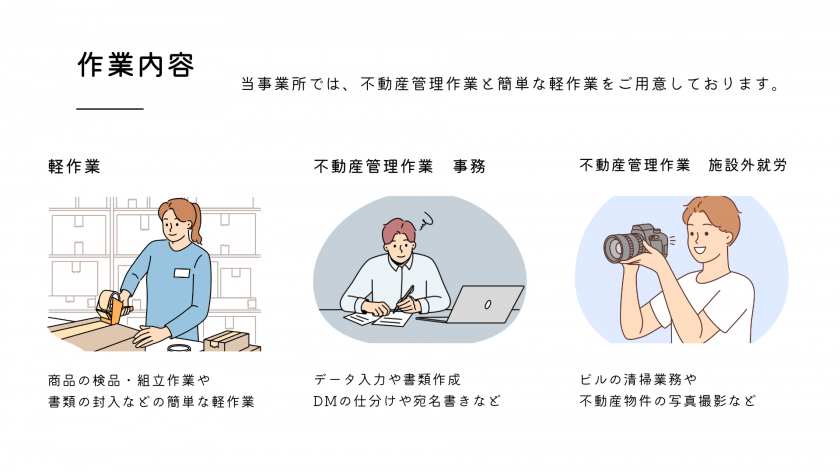 作業内容

当事業所では、不動産管理作業と簡単な軽作業をご用意しております。

軽作業

商品の検品・組立作業や
書類の封入などの簡単な軽作業

不動産管理作業　事務

データ入力や書類作成
DMの仕分けや宛名書きなど

不動産管理作業　施設外就労

ビルの清掃業務や
不動産物件の写真撮影など